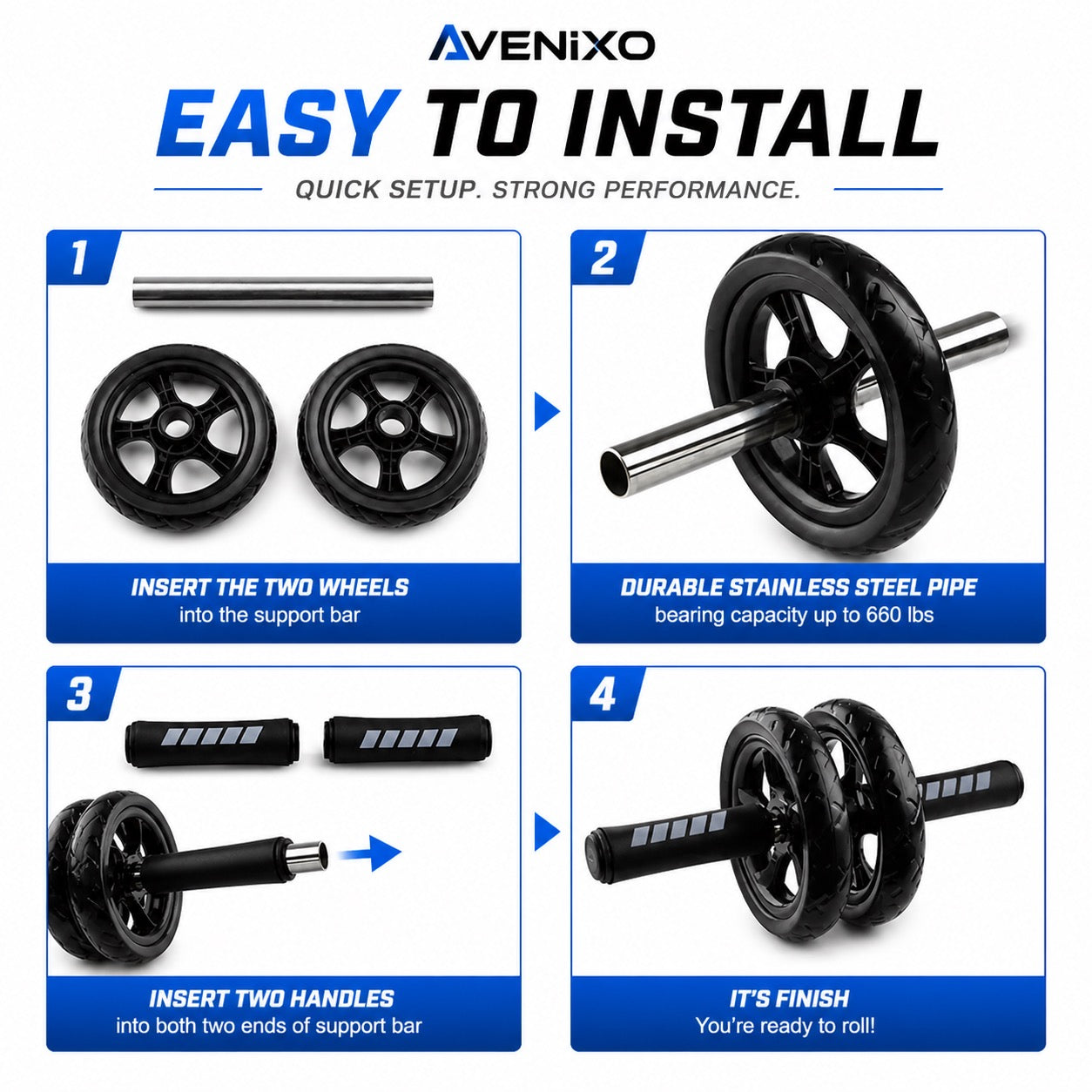 AVENiXO

EASY TO INSTALL

QUICK SETUP. STRONG PERFORMANCE.

1

INSERT THE TWO WHEELS
into the support bar

2

DURABLE STAINLESS STEEL PIPE
bearing capacity up to 660 lbs

3

INSERT TWO HANDLES
into both two ends of support bar

4

IT'S FINISH
You're ready to roll!